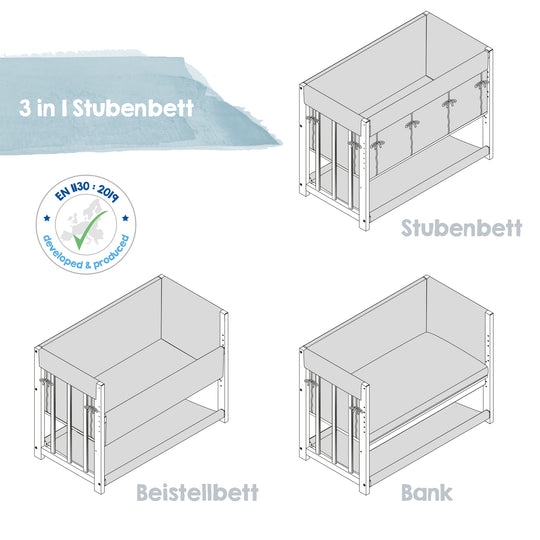 3 in 1 Stubenbett

EN 1130 : 2019

developed & produced

Stubenbett

Beistellbett

Bank