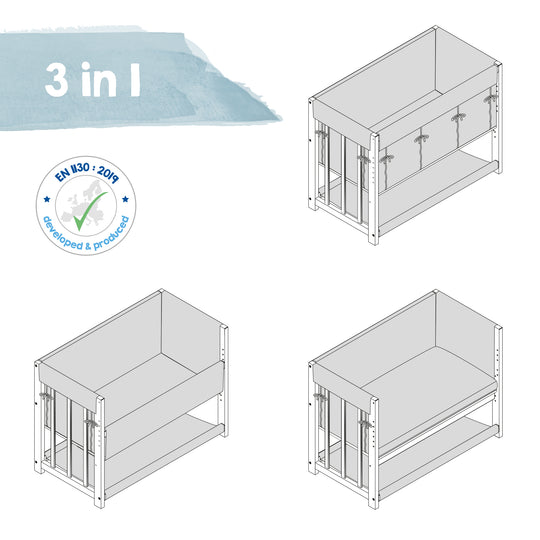 3 in 1

EN 1130 : 2019
developed & produced