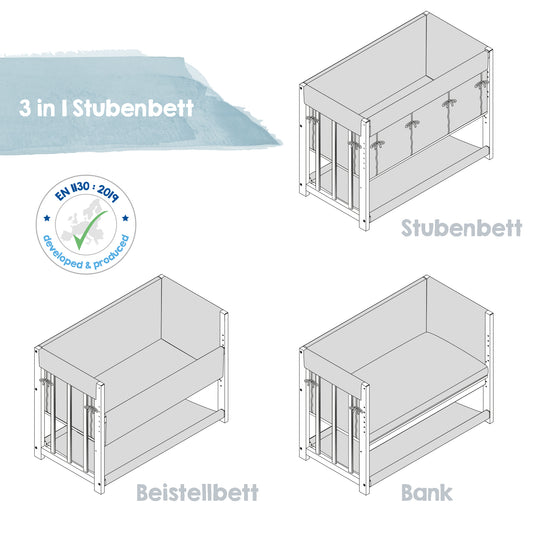 3 in 1 Stubenbett

EN 1130 : 2019
developed & produced

Stubenbett

Beistellbett

Bank